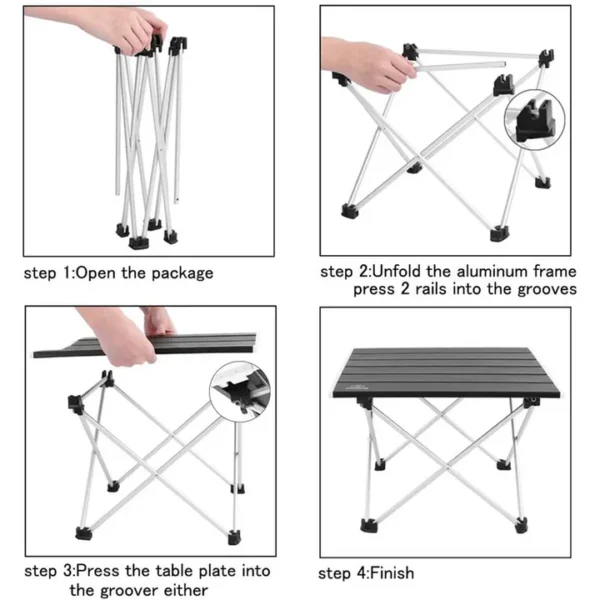 step 1:Open the package

step 2:Unfold the aluminum frame press 2 rails into the grooves

step 3:Press the table plate into the groover either

step 4:Finish