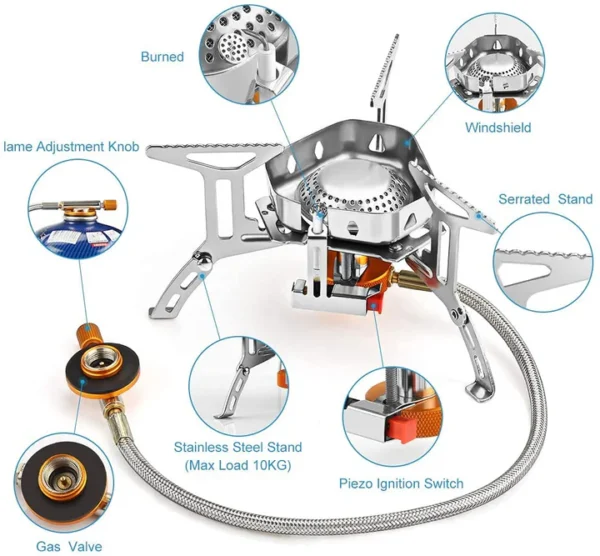 Burned

Windshield

lame Adjustment Knob

Serrated Stand

Stainless Steel Stand
(Max Load 10KG)

Piezo Ignition Switch

Gas Valve